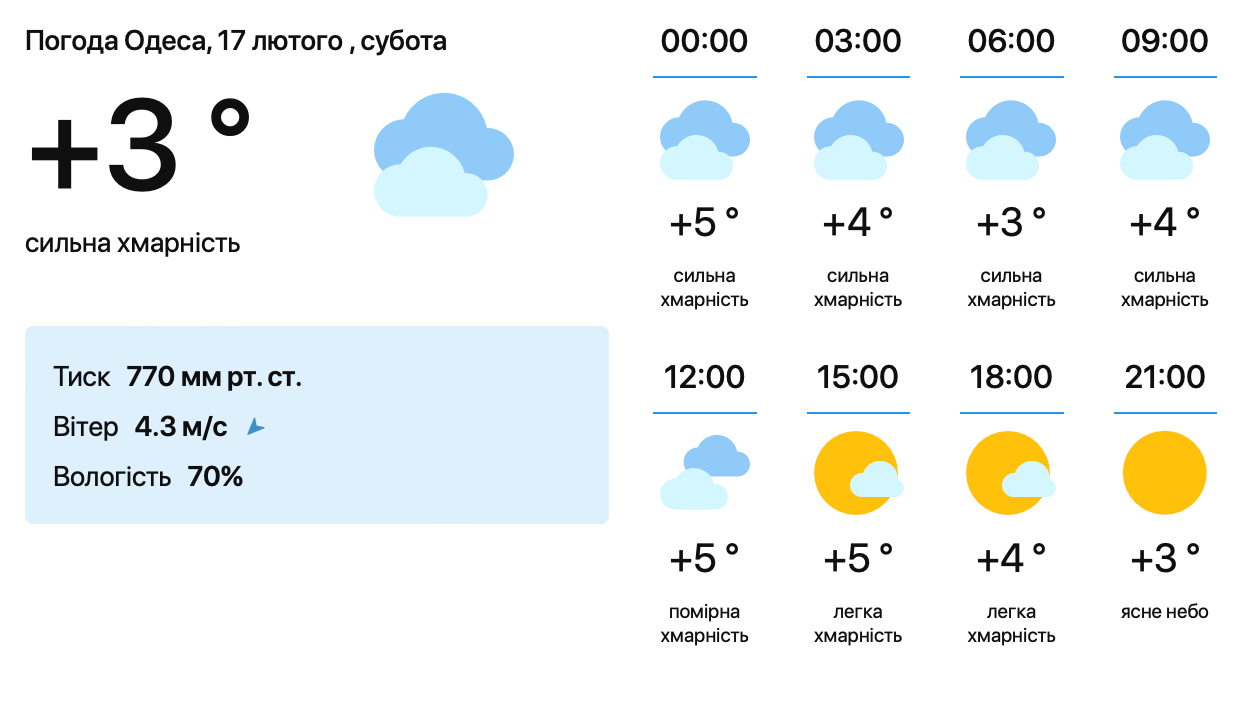 Погода Одеса, 17 лютого , субота

+3 °

сильна хмарність

Тиск 770 мм рт. ст.

Вітер 4.3 м/с

Вологість 70%

00:00

+5 °

сильна хмарність

03:00

+4 °

сильна хмарність

06:00

+3 °

сильна хмарність

09:00

+4 °

сильна хмарність

12:00

+5 °

помірна хмарність

15:00

+5 °

легка хмарність

18:00

+4 °

легка хмарність

21:00

+3 °

ясне небо