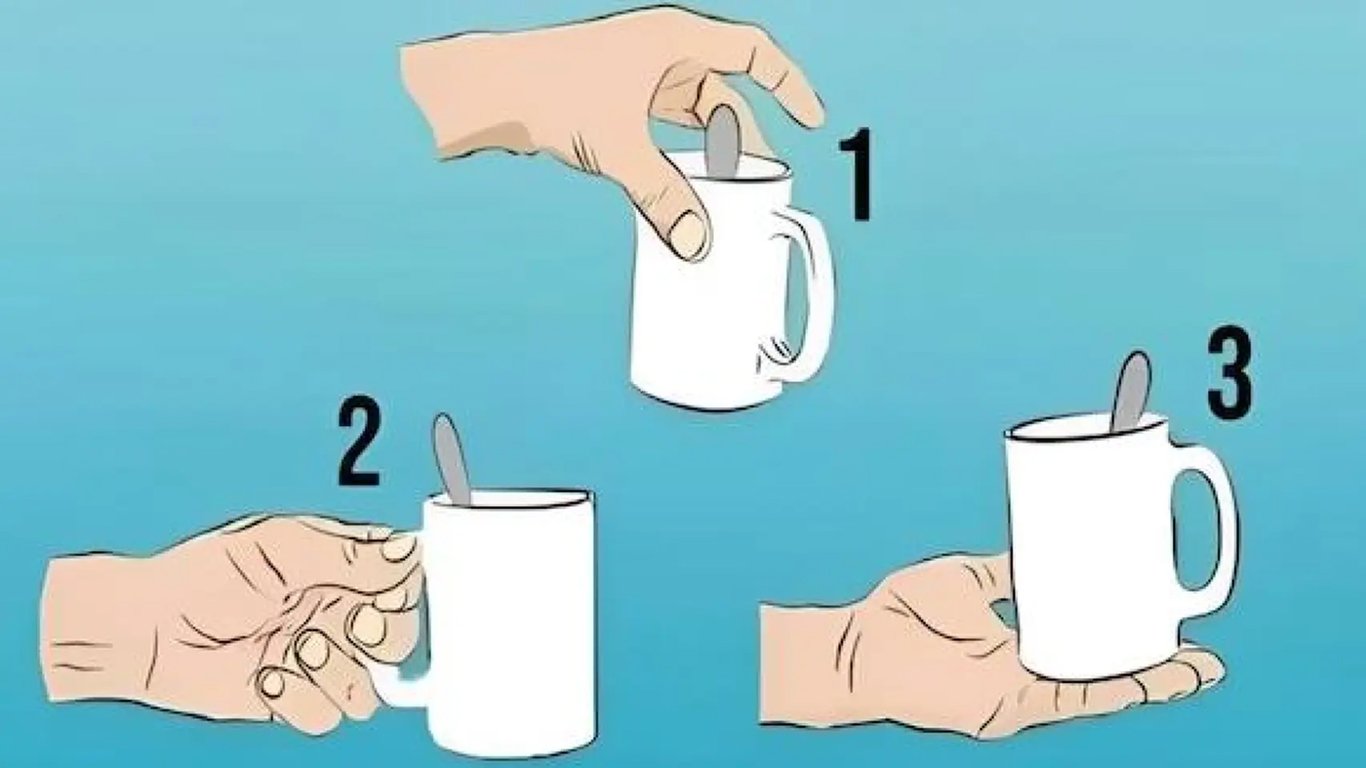 1

2

3