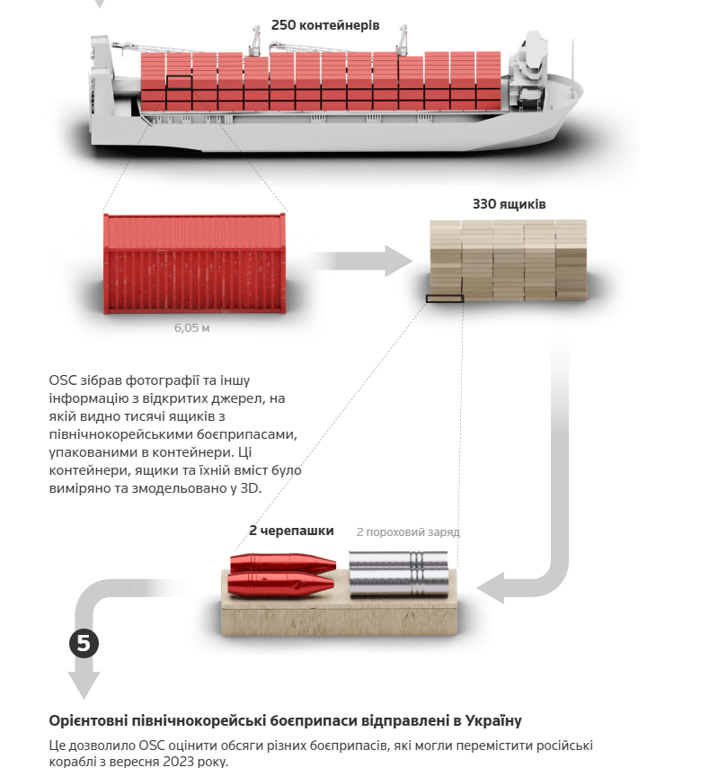 250 контейнерів

330 ящиків

6,05 м

OSC зібрав фотографії та іншу інформацію з відкритих джерел, на якій видно тисячі ящиків з північнокорейськими боєприпасами, упакованими в контейнери. Ці контейнери, ящики та їхній вміст було виміряно та змодельовано у 3D.

2 черепашки

2 пороховий заряд

5

Орієнтовні північнокорейські боєприпаси відправлені в Україну

Це дозволило OSC оцінити обсяги різних боєприпасів, які могли перемістити російські кораблі з вересня 2023 року.