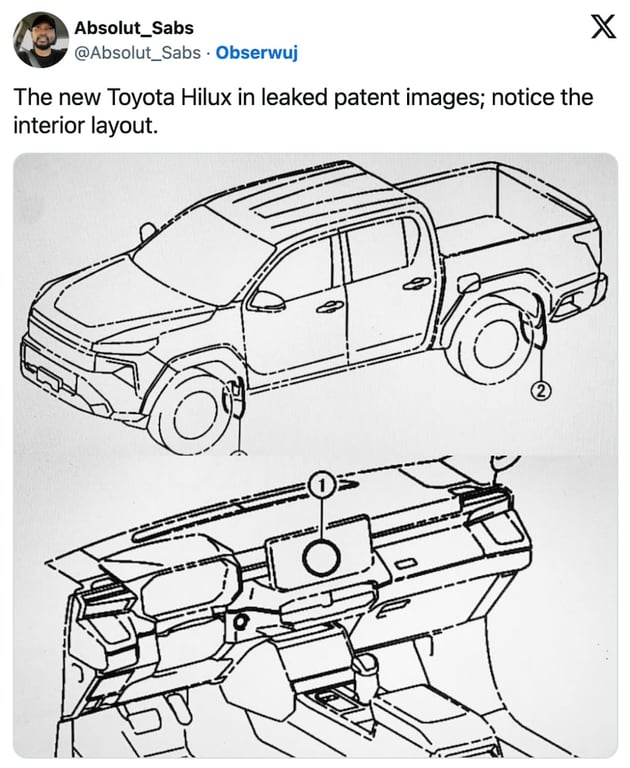 Absolut_Sabs
@Absolut_Sabs · Obserwuj

The new Toyota Hilux in leaked patent images; notice the interior layout.

②

①