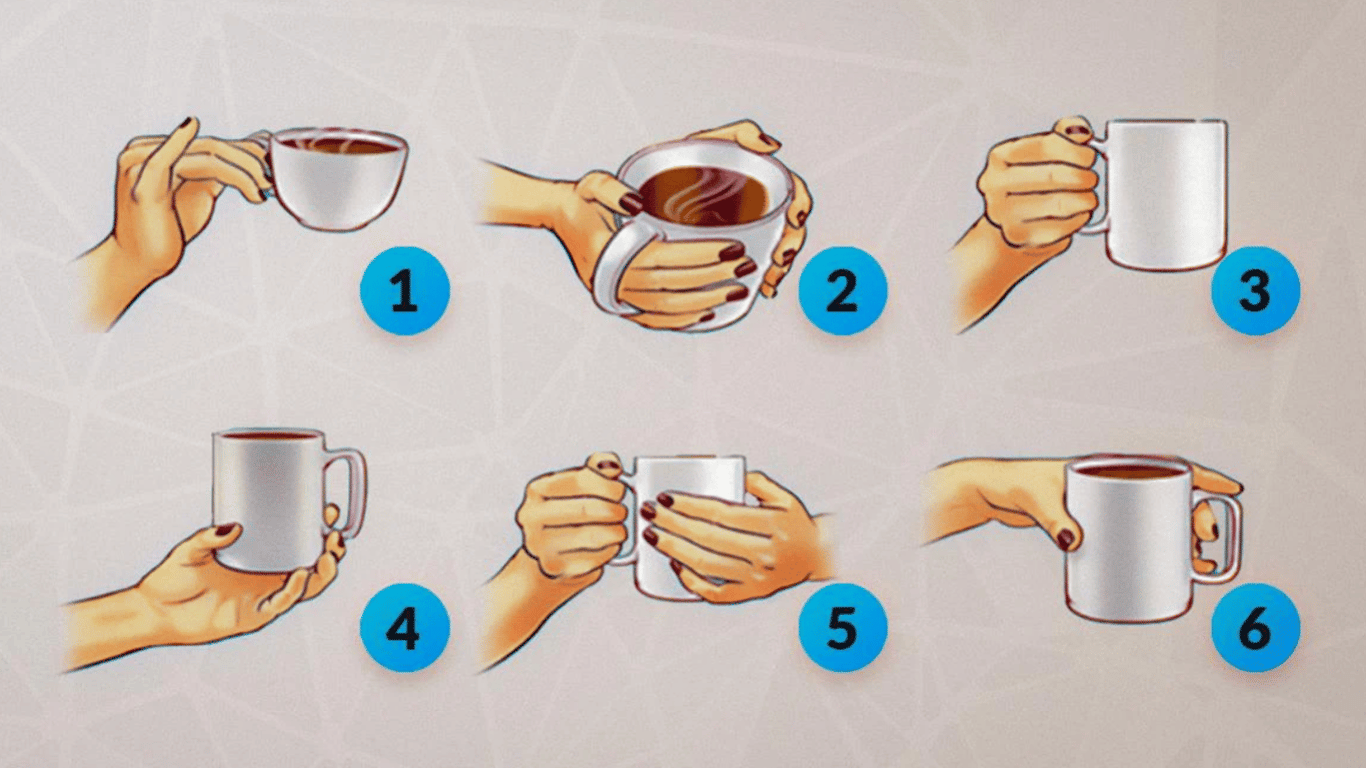 1
2
3
4
5
6