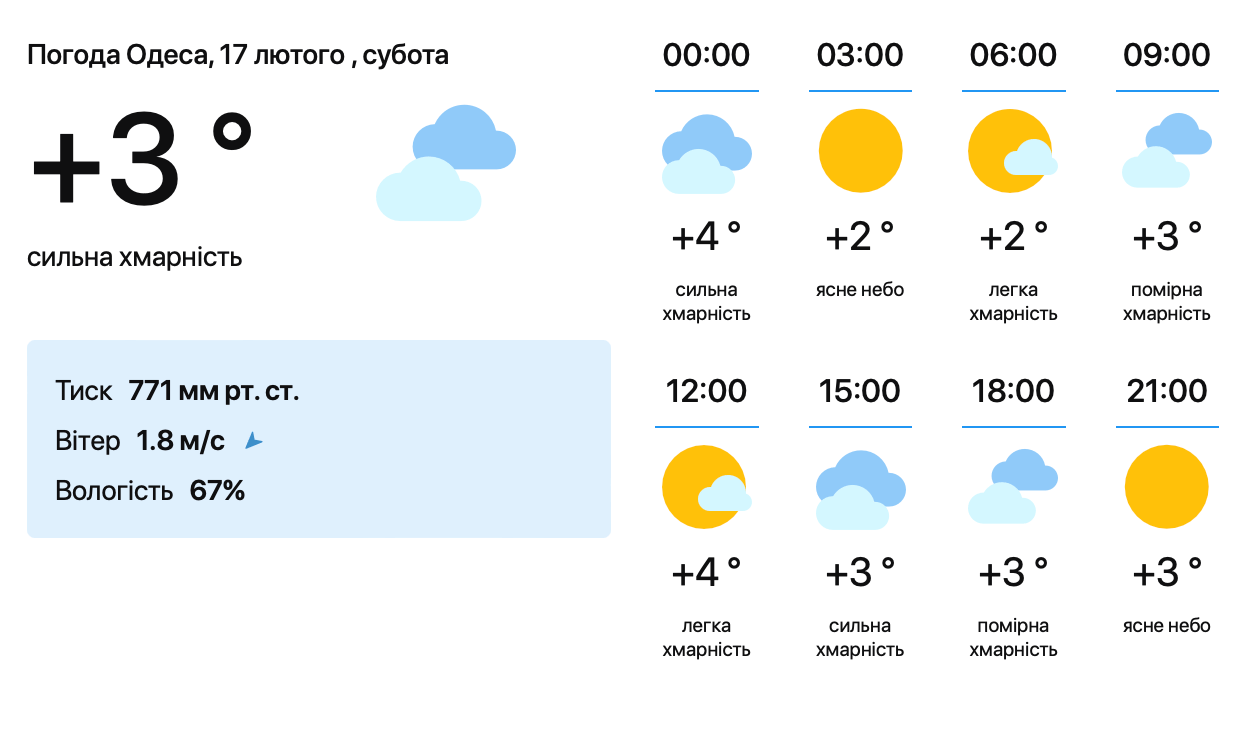 Погода Одеса, 17 лютого , субота

+3 °

сильна хмарність

Тиск 771 мм рт. ст.

Вітер 1.8 м/с

Вологість 67%

00:00

+4 °

сильна хмарність

03:00

+2 °

ясне небо

06:00

+2 °

легка хмарність

09:00

+3 °

помірна хмарність

12:00

+4 °

легка хмарність

15:00

+3 °

сильна хмарність

18:00

+3 °

помірна хмарність

21:00

+3 °

ясне небо