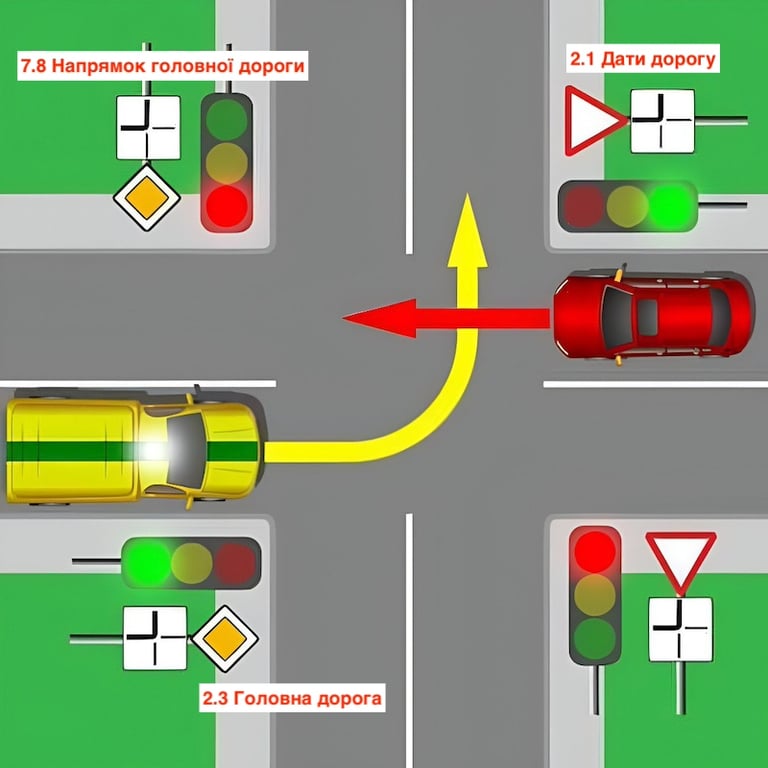 7.8 Напрямок головної дороги

2.1 Дати дорогу

2.3 Головна дорога